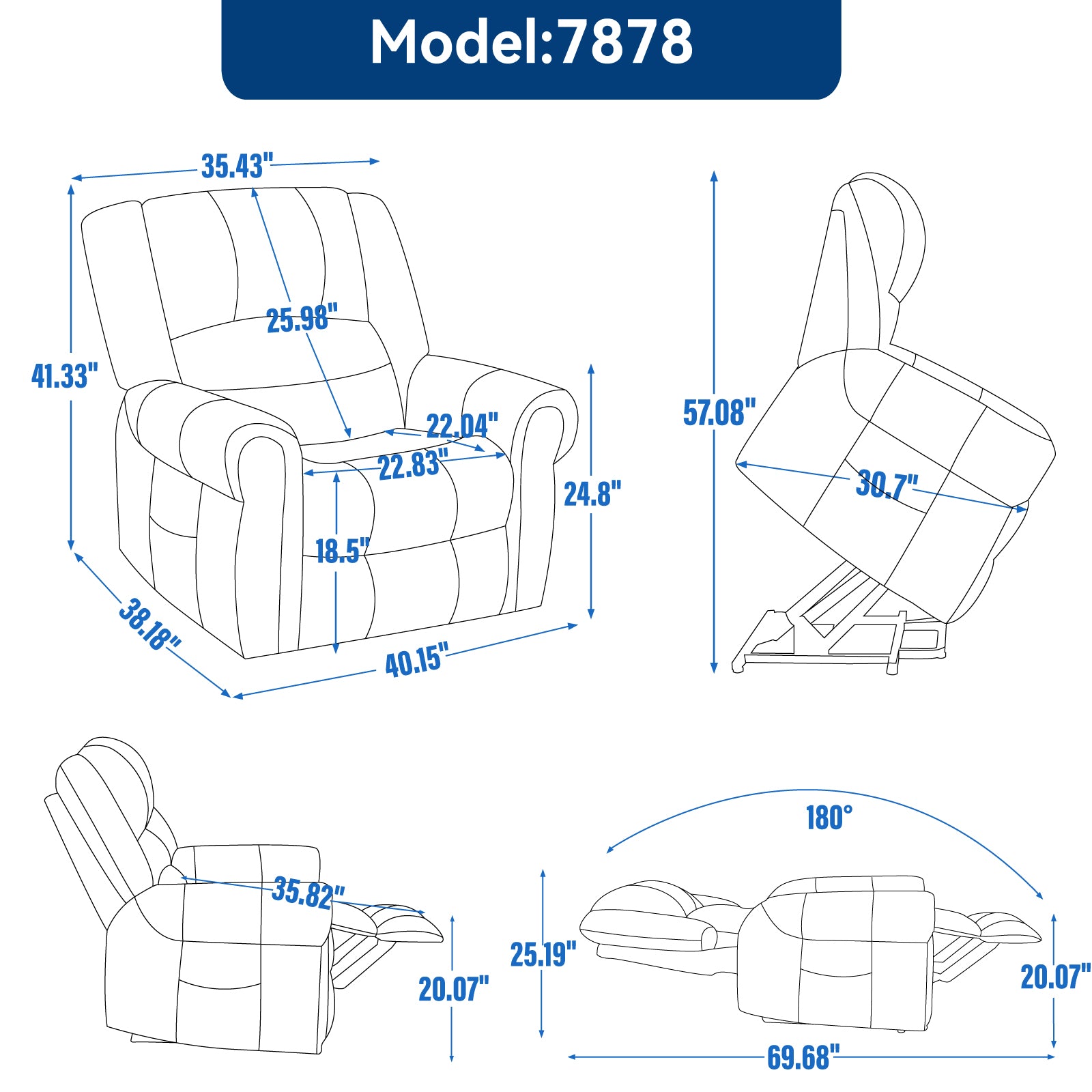 Model:7878

35.43"
25.98"
41.33"
22.04"
22.83"
24.8"
18.5"
38.18"
40.15"

57.08"
30.7"

35.82"
20.07"

180°
25.19"
20.07"
69.68"