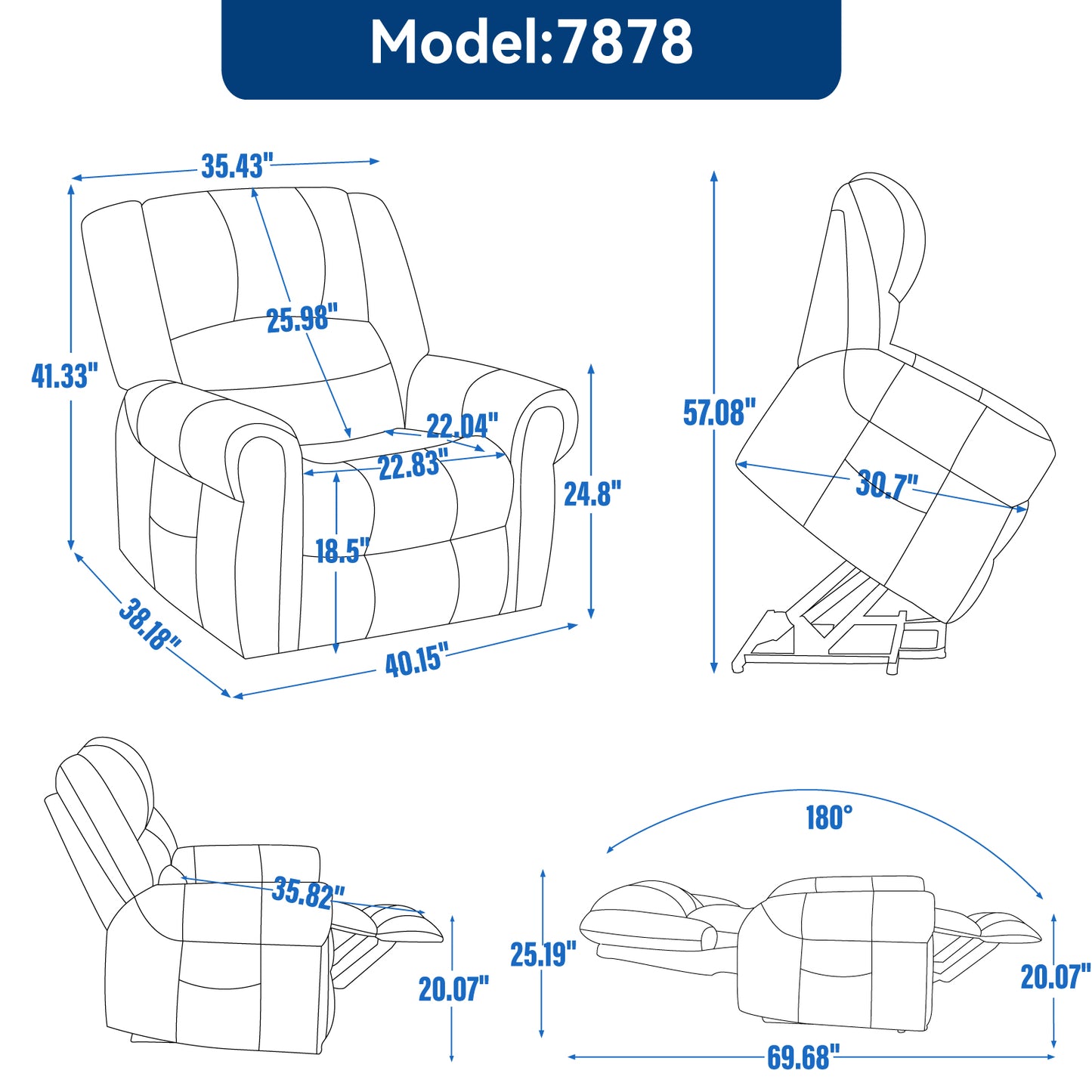 Model:7878

35.43"
25.98"
41.33"
22.04"
22.83"
24.8"
18.5"
38.18"
40.15"

57.08"
30.7"

35.82"
20.07"

180°
25.19"
20.07"
69.68"