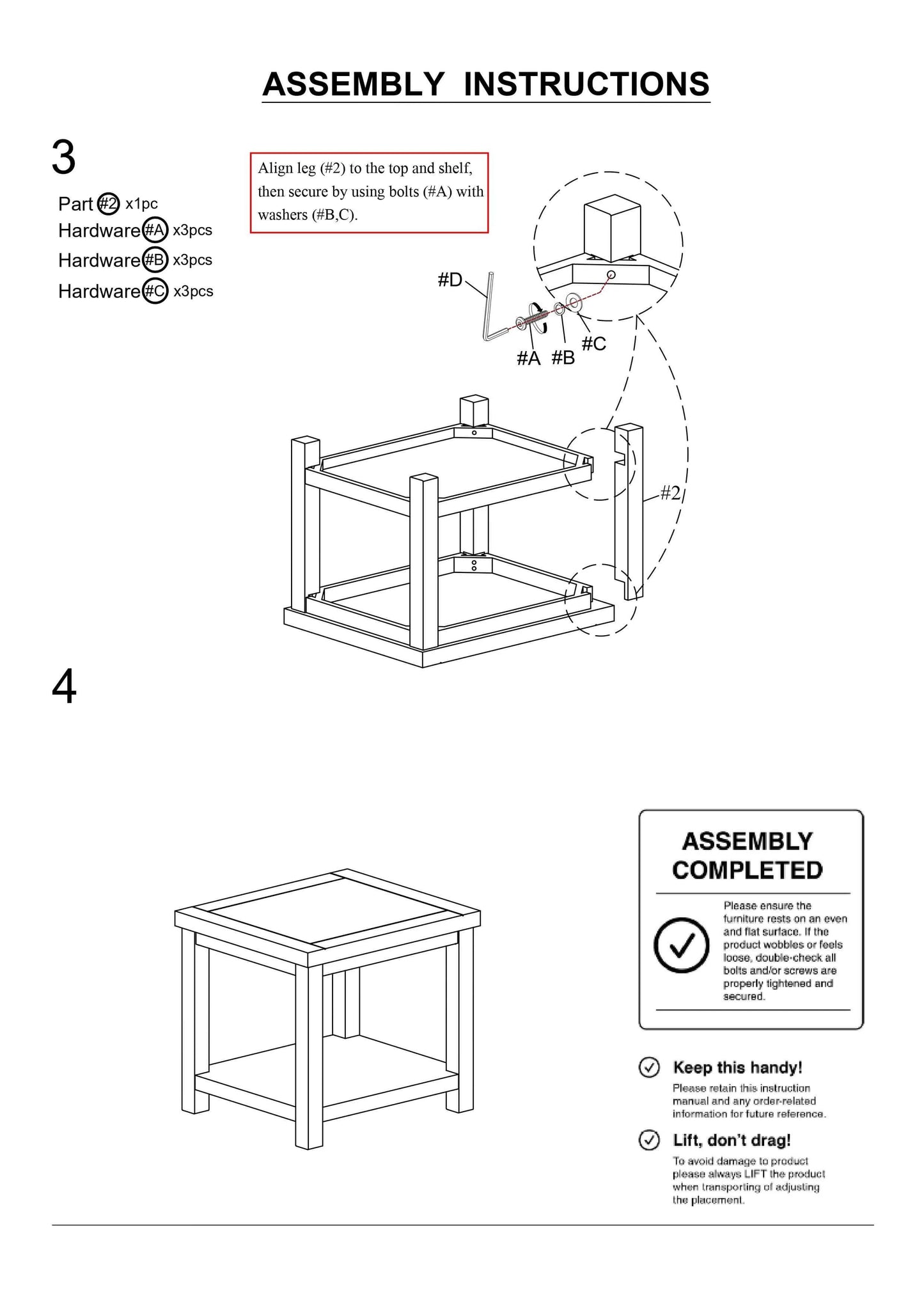 ASSEMBLY INSTRUCTIONS

3

Part #2 x1pc
Hardware #A x3pcs
Hardware #B x3pcs
Hardware #C x3pcs

Align leg (#2) to the top and shelf, then secure by using bolts (#A) with washers (#B,C).

#D
#A #B #C
#2

4

ASSEMBLY COMPLETED

Please ensure the furniture rests on an even and flat surface. If the product wobbles or feels loose, double-check all bolts and/or screws are properly tightened and secured.

Keep this handy!
Please retain this instruction manual and any order-related information for future reference.

Lift, don't drag!
To avoid damage to product please always LIFT the product when transporting of adjusting the placement.